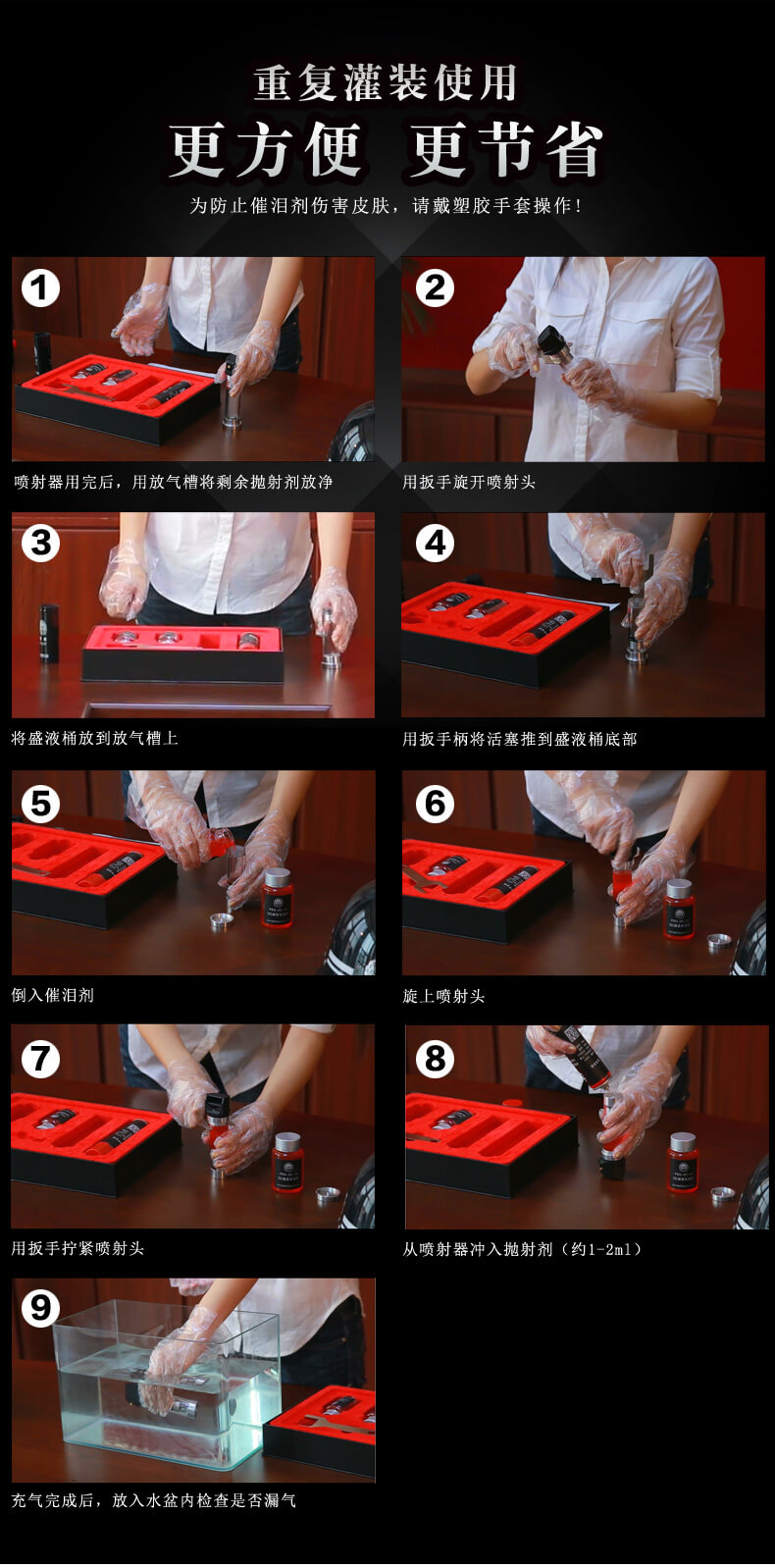 重复灌装使用

更方便 更节省

为防止催泪剂伤害皮肤，请戴塑胶手套操作！

1

喷射器用完后，用放气槽将剩余抛射剂放净

2

用扳手旋开喷射头

3

将盛液桶放到放气槽上

4

用扳手柄将活塞推到盛液桶底部

5

倒入催泪剂

6

旋上喷射头

7

用扳手拧紧喷射头

8

从喷射器冲入抛射剂（约1-2ml）

9

充气完成后，放入水盆内检查是否漏气